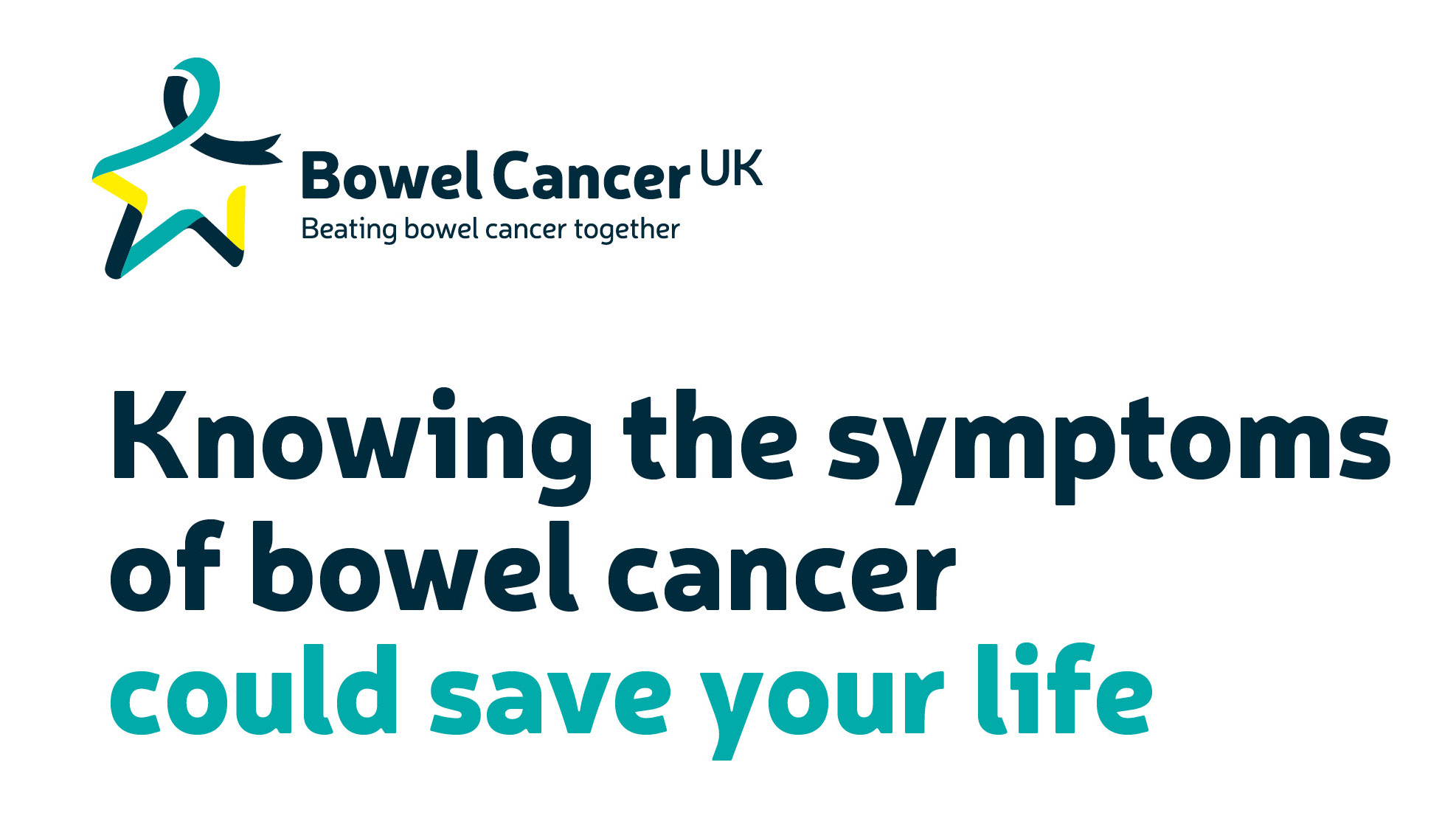 Bowel Cancer UK
Beating bowel cancer together

Knowing the symptoms of bowel cancer could save your life